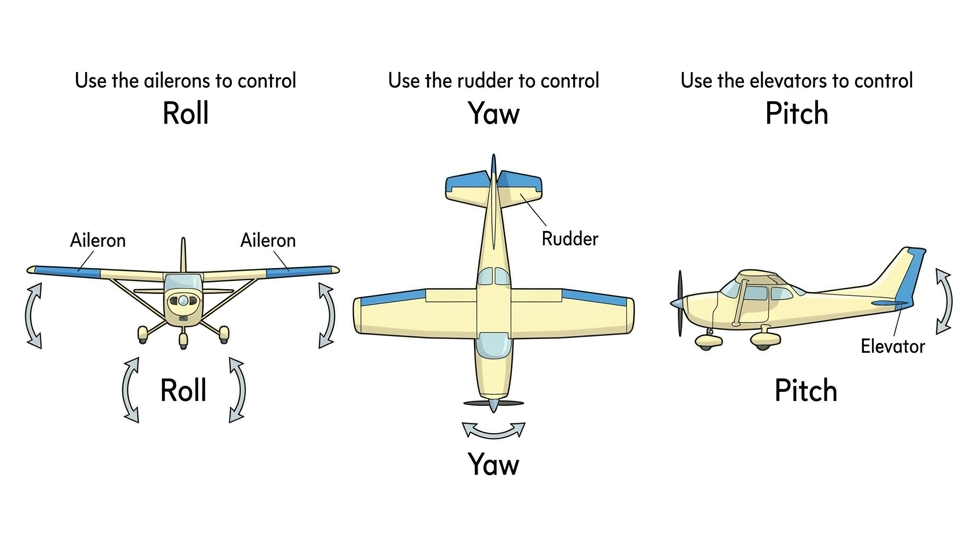 Use the ailerons to control
Roll

Aileron
Aileron

Roll

Use the rudder to control
Yaw

Rudder

Yaw

Use the elevators to control
Pitch

Elevator

Pitch